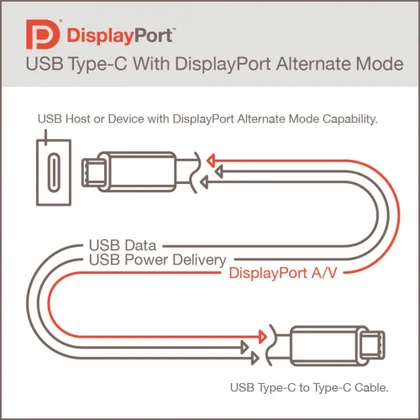 DisplayPort™
USB Type-C With DisplayPort Alternate Mode

USB Host or Device with DisplayPort Alternate Mode Capability.

USB Data
USB Power Delivery
DisplayPort A/V

USB Type-C to Type-C Cable.